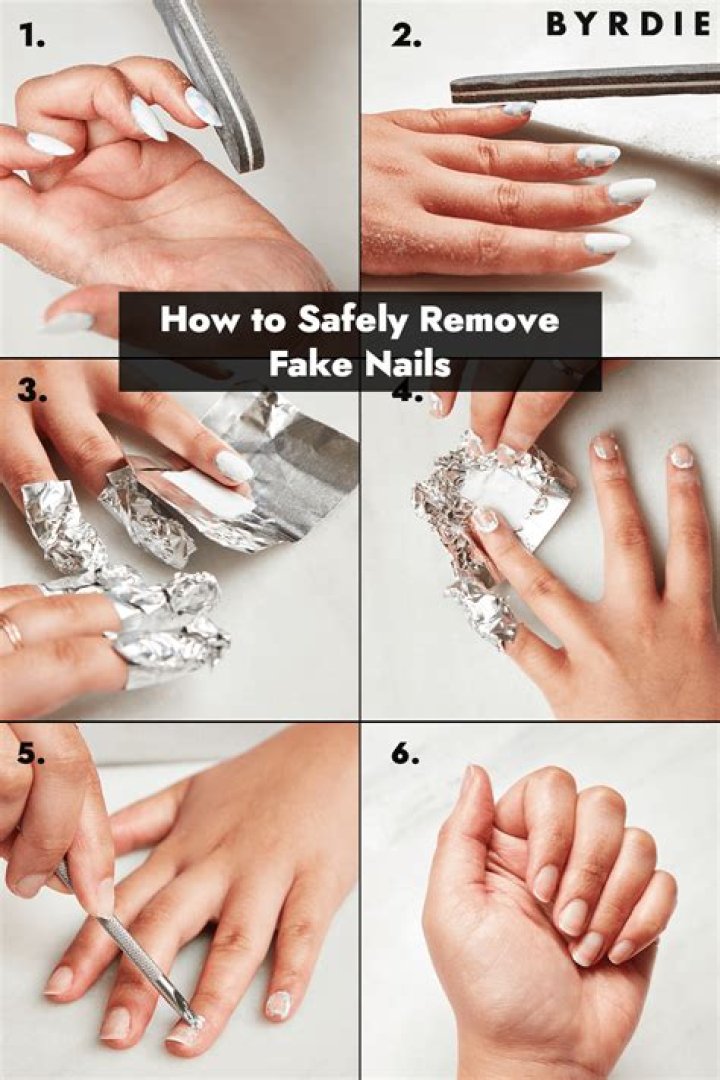 1.

2.

BYRDIE

How to Safely Remove Fake Nails

3.

4.

5.

6.